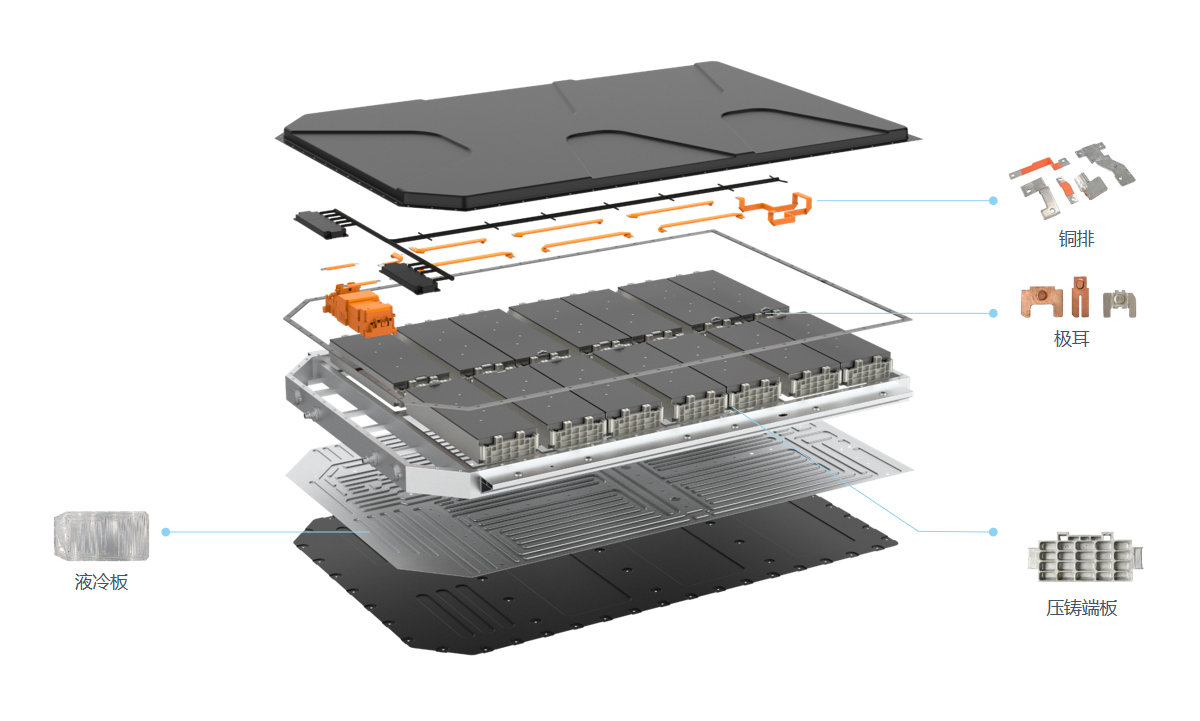 铜排

极耳

液冷板

压铸端板